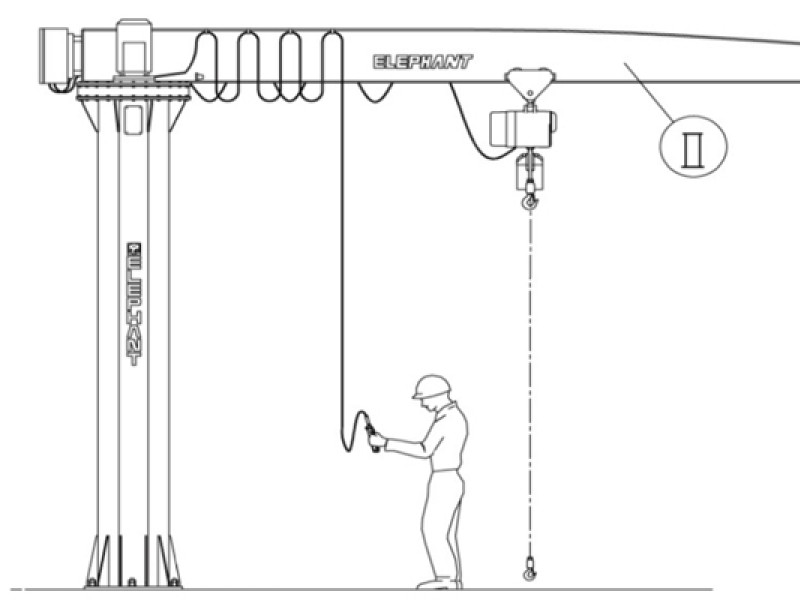 ELEPHANT

ELEPHANT